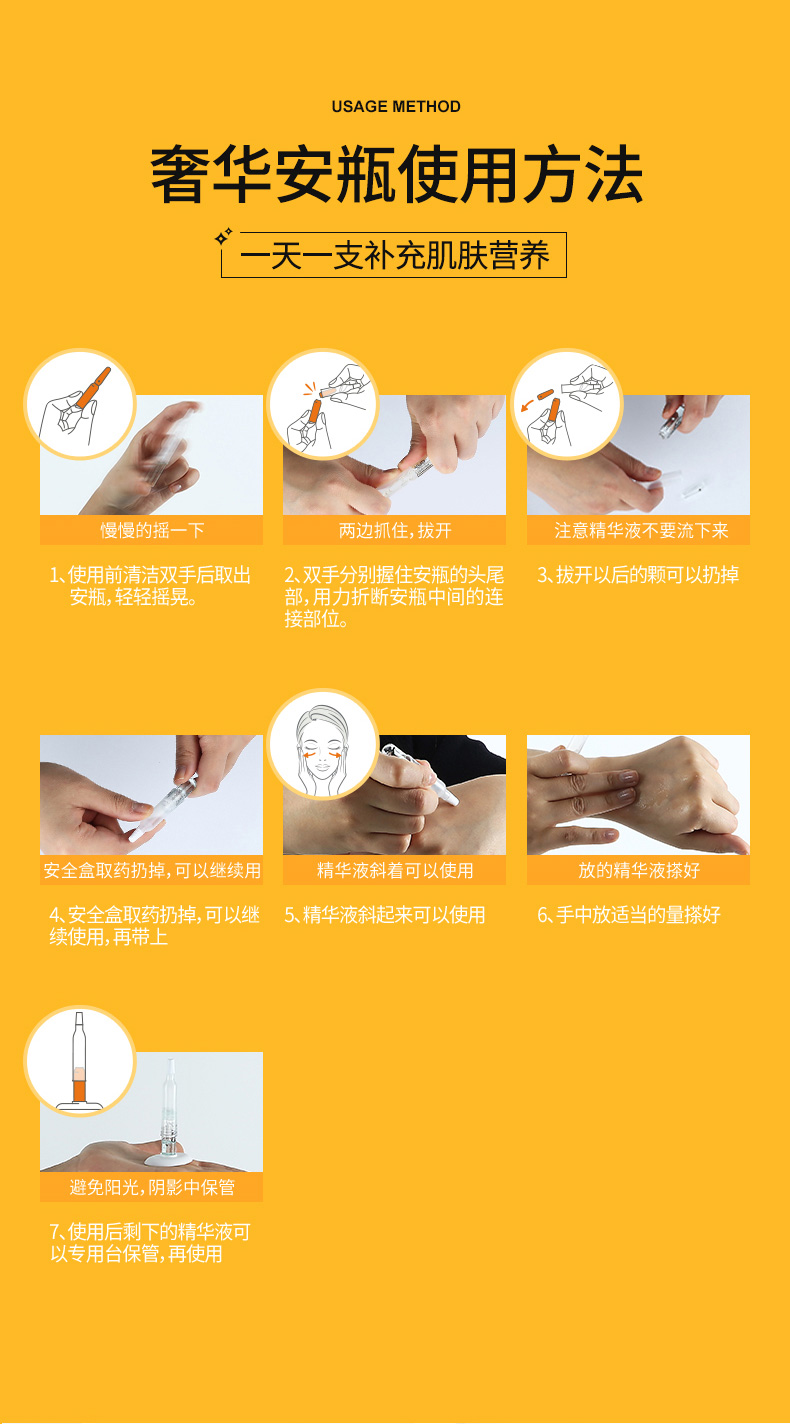 USAGE METHOD

奢华安瓶使用方法

一天一支补充肌肤营养

慢慢的摇一下

1、使用前清洁双手后取出安瓶，轻轻摇晃。

两边抓住，拔开

2、双手分别握住安瓶的头尾部，用力折断安瓶中间的连接部位。

注意精华液不要流下来

3、拔开以后的颗可以扔掉

安全盒取药扔掉，可以继续用

4、安全盒取药扔掉，可以继续使用，再带上

精华液斜着可以使用

5、精华液斜起来可以使用

放的精华液搽好

6、手中放适当的量搽好

避免阳光，阴影中保管

7、使用后剩下的精华液可以专用台保管，再使用