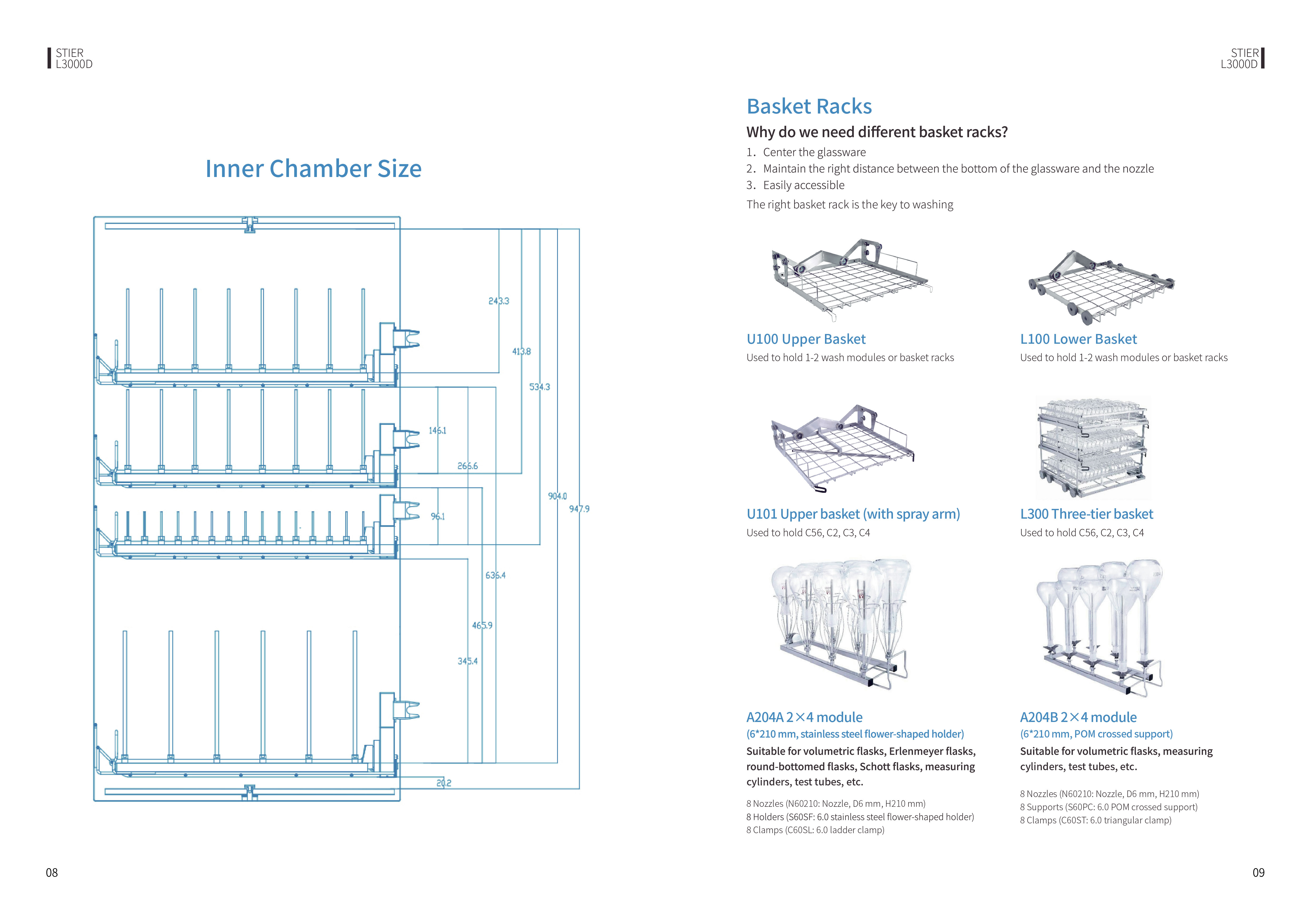 STIER
L3000D

Inner Chamber Size

243.3
413.8
534.3
146.1
266.6
904.0
947.9
96.1
636.4
465.9
345.4
20.2

08

STIER
L3000D

Basket Racks

Why do we need different basket racks?

1. Center the glassware
2. Maintain the right distance between the bottom of the glassware and the nozzle
3. Easily accessible

The right basket rack is the key to washing

U100 Upper Basket
Used to hold 1-2 wash modules or basket racks

L100 Lower Basket
Used to hold 1-2 wash modules or basket racks

U101 Upper basket (with spray arm)
Used to hold C56, C2, C3, C4

L300 Three-tier basket
Used to hold C56, C2, C3, C4

A204A 2×4 module
(6*210 mm, stainless steel flower-shaped holder)
Suitable for volumetric flasks, Erlenmeyer flasks, round-bottomed flasks, Schott flasks, measuring cylinders, test tubes, etc.

8 Nozzles (N60210: Nozzle, D6 mm, H210 mm)
8 Holders (S60SF: 6.0 stainless steel flower-shaped holder)
8 Clamps (C60SL: 6.0 ladder clamp)

A204B 2×4 module
(6*210 mm, POM crossed support)
Suitable for volumetric flasks, measuring cylinders, test tubes, etc.

8 Nozzles (N60210: Nozzle, D6 mm, H210 mm)
8 Supports (S60PC: 6.0 POM crossed support)
8 Clamps (C60ST: 6.0 triangular clamp)

09