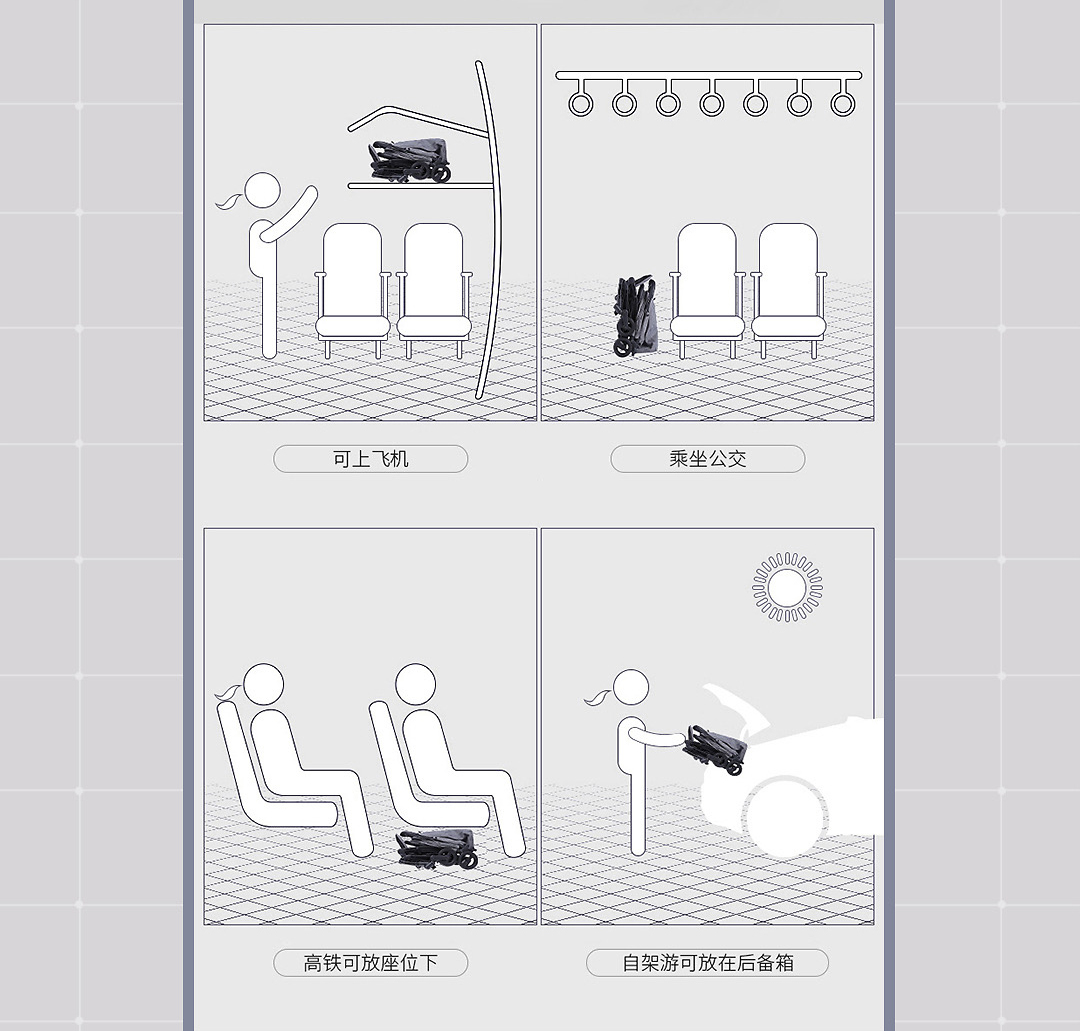 可上飞机

乘坐公交

高铁可放座位下

自架游可放在后备箱